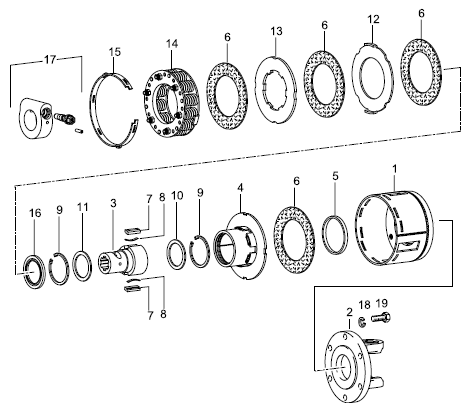 17
15
14
6
13
6
12
6
16
9
11
3
7
8
10
9
4
6
5
1
8
7
2
18
19